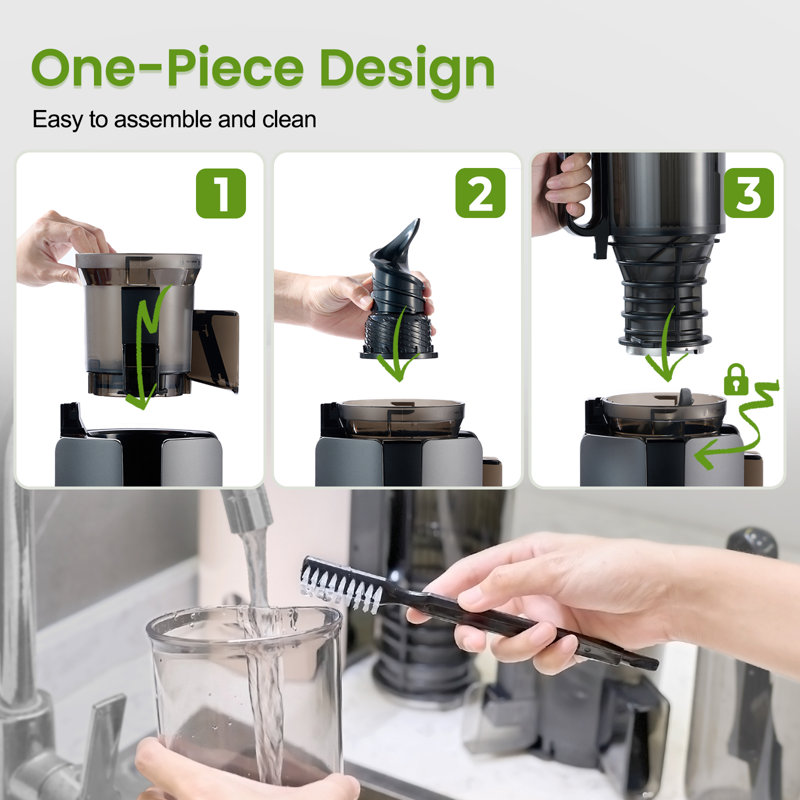 One-Piece Design

Easy to assemble and clean

1

2

3