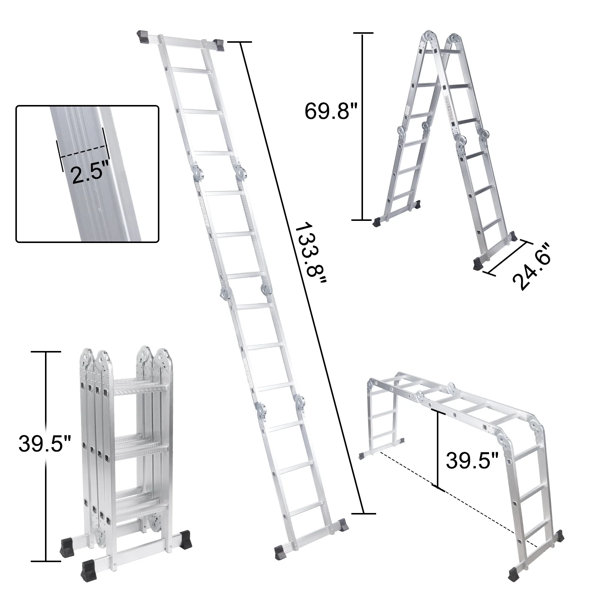 2.5"

133.8"

69.8"

24.6"

39.5"

39.5"