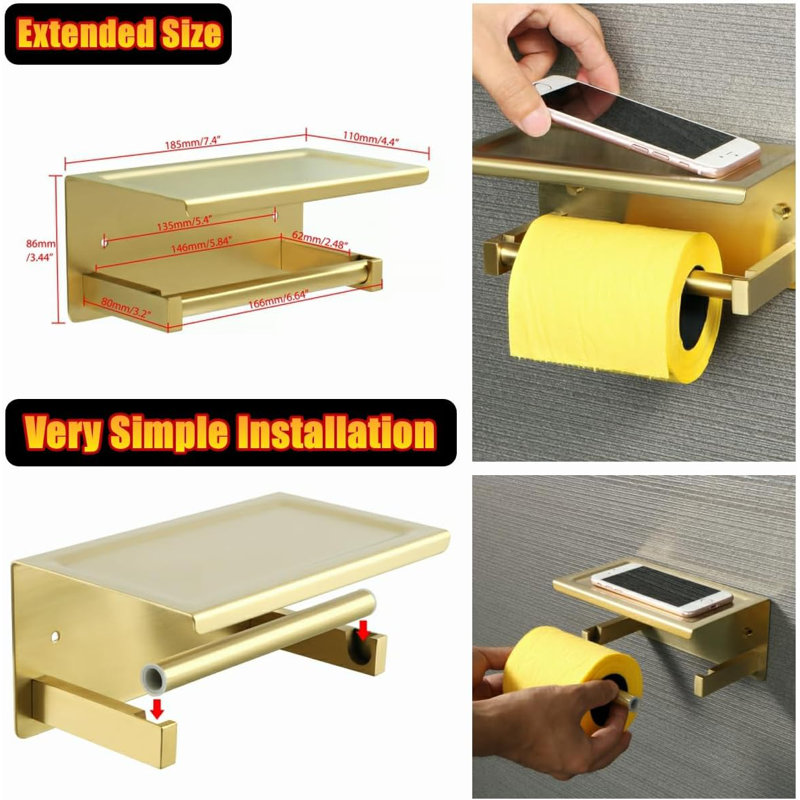 Extended Size

185mm/7.4"
110mm/4.4"
86mm /3.44"
135mm/5.4"
146mm/5.84"
62mm/2.48"
80mm/3.2"
166mm/6.64"

Very Simple Installation