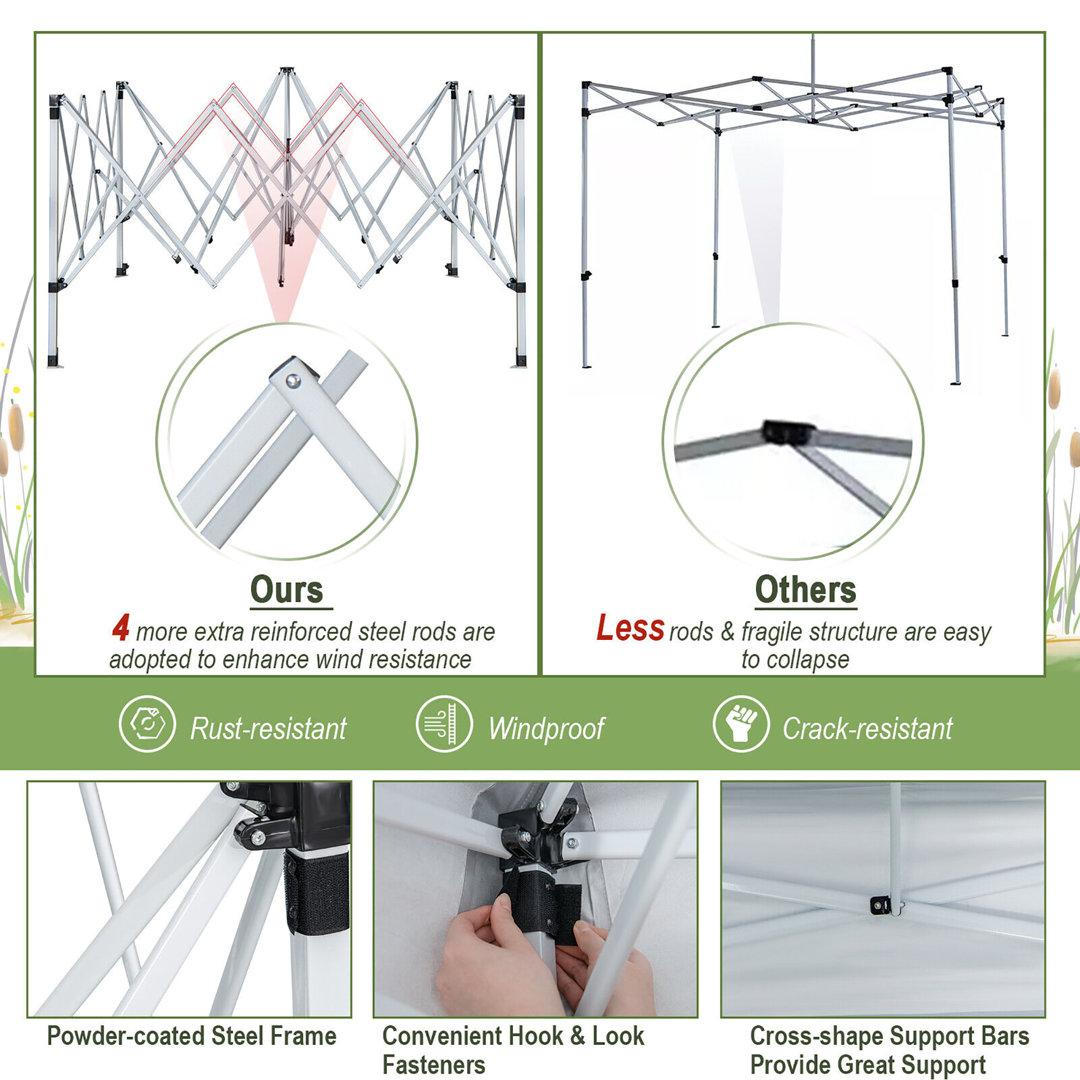 Ours

4 more extra reinforced steel rods are adopted to enhance wind resistance

Others

Less rods & fragile structure are easy to collapse

Rust-resistant

Windproof

Crack-resistant

Powder-coated Steel Frame

Convenient Hook & Look Fasteners

Cross-shape Support Bars Provide Great Support