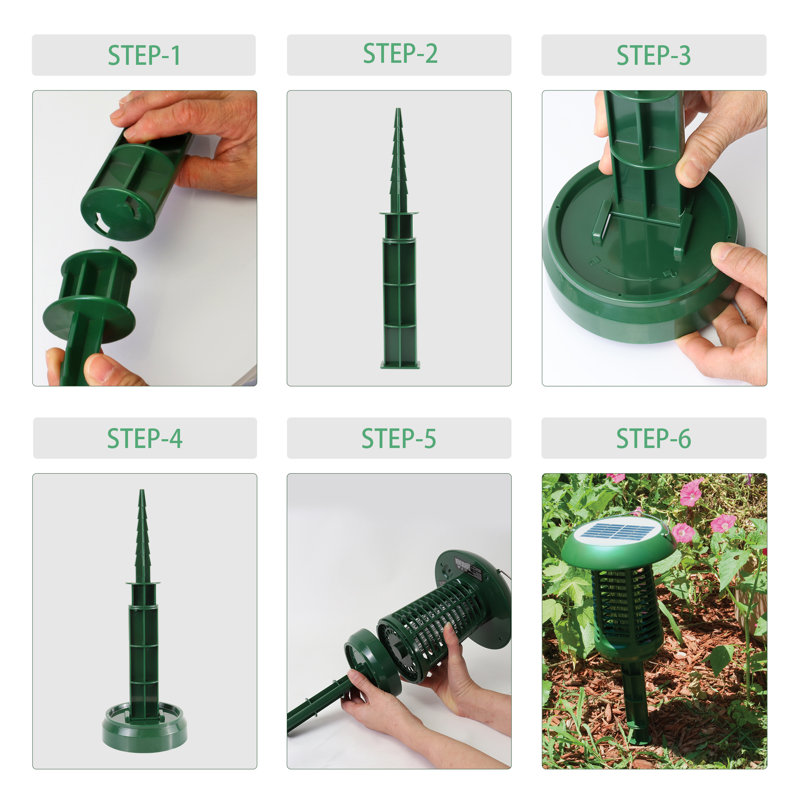 STEP-1

STEP-2

STEP-3

STEP-4

STEP-5

STEP-6