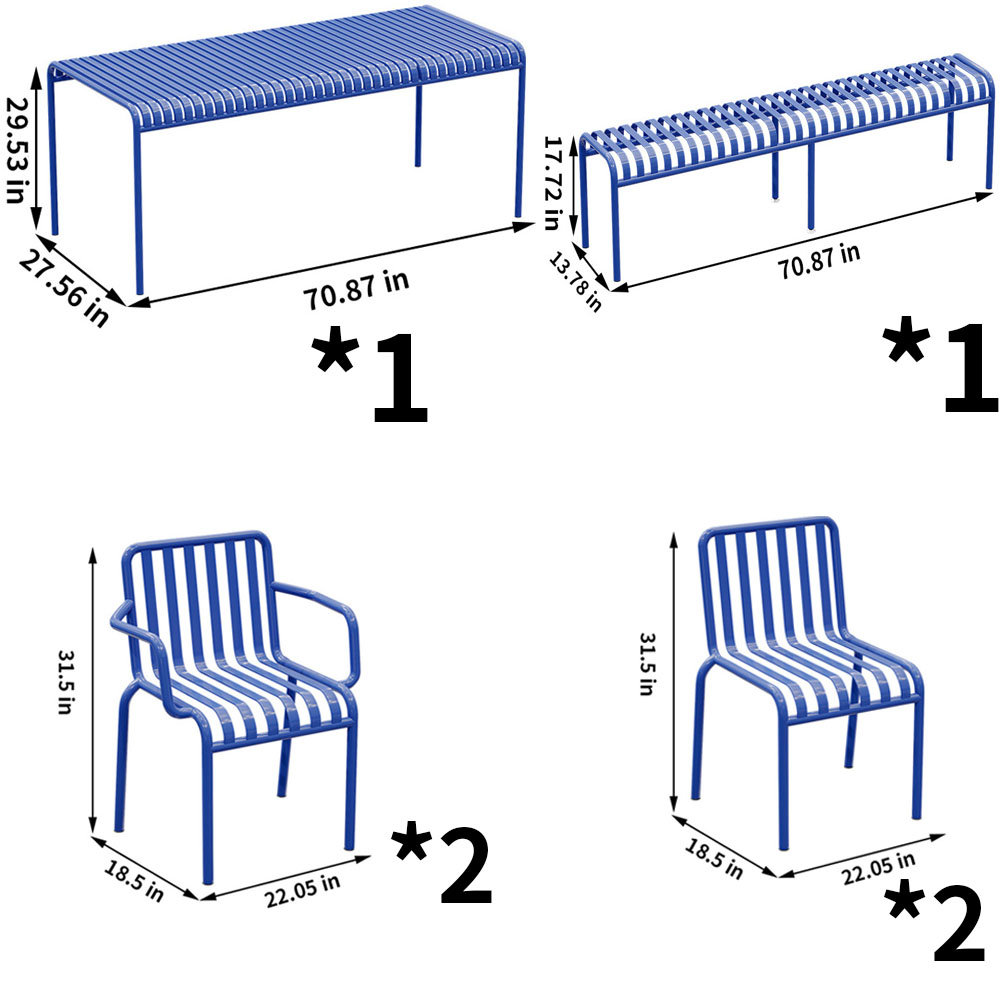 29.53 in
27.56 in
70.87 in
*1

17.72 in
13.78 in
70.87 in
*1

31.5 in
18.5 in
22.05 in
*2

31.5 in
18.5 in
22.05 in
*2