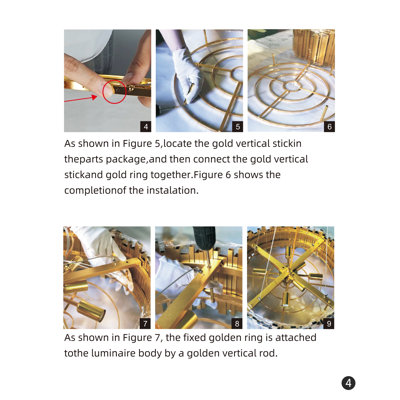 4

5

6

As shown in Figure 5,locate the gold vertical stickin theparts package,and then connect the gold vertical stickand gold ring together.Figure 6 shows the completionof the instalation.

7

8

9

As shown in Figure 7, the fixed golden ring is attached tothe luminaire body by a golden vertical rod.

4