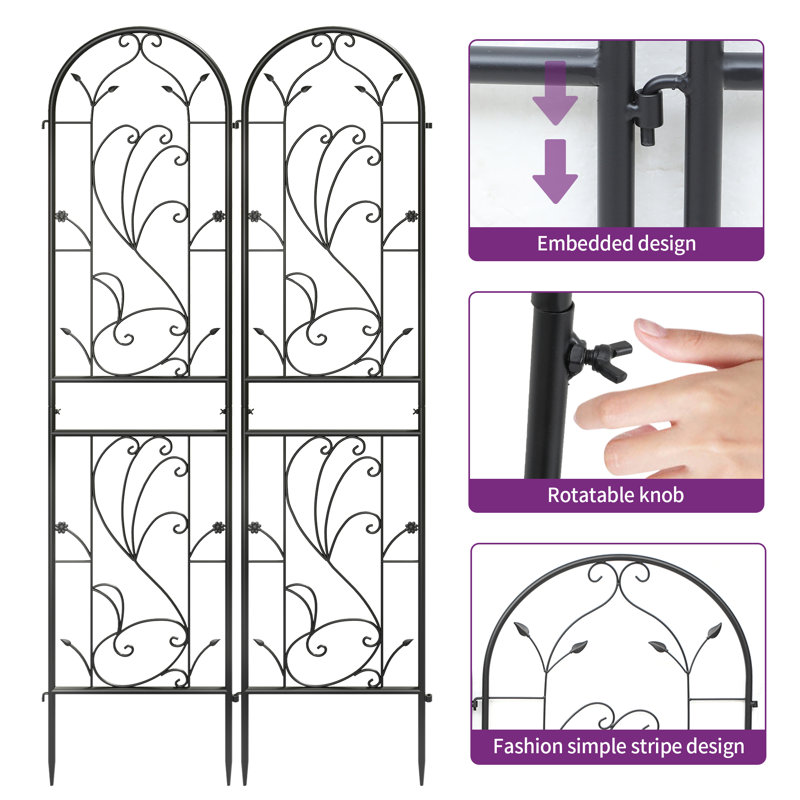 Embedded design

Rotatable knob

Fashion simple stripe design