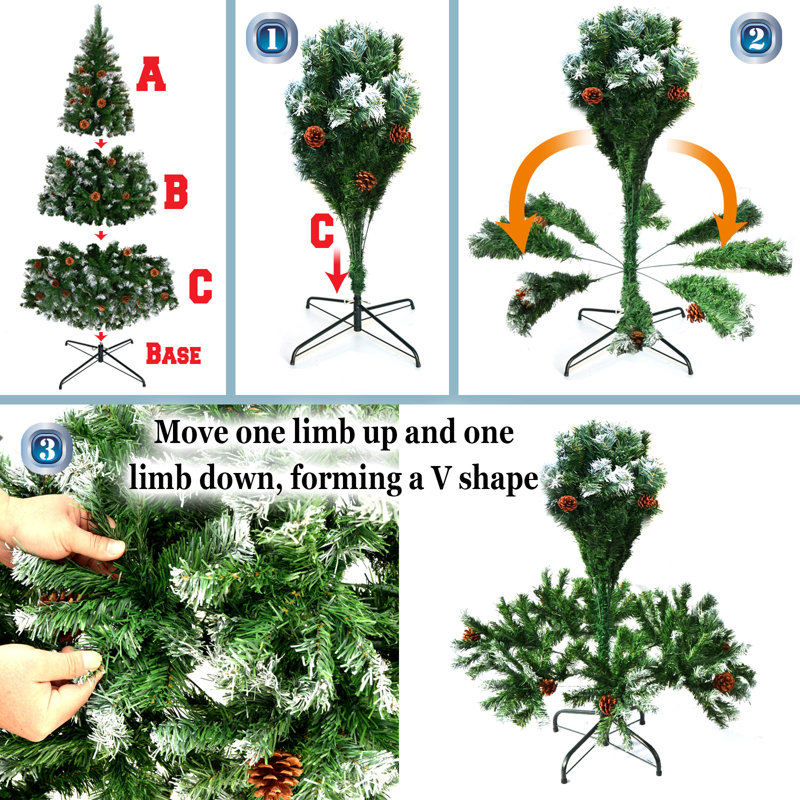 A

B

C

BASE

1

C

2

3

Move one limb up and one limb down, forming a V shape