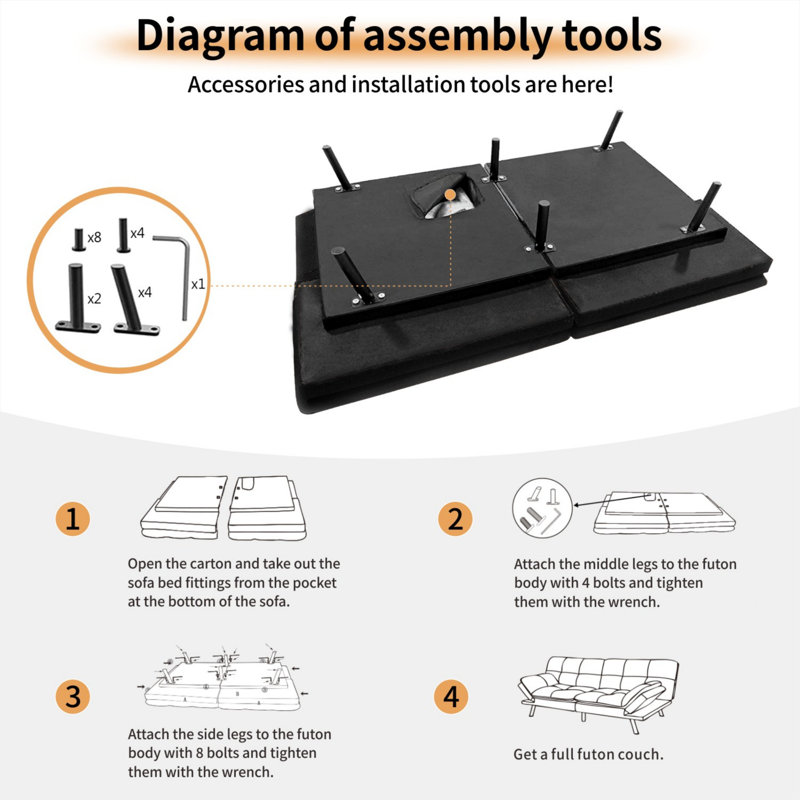 Diagram of assembly tools

Accessories and installation tools are here!

x8

x4

x2

x4

x1

1

Open the carton and take out the sofa bed fittings from the pocket at the bottom of the sofa.

2

Attach the middle legs to the futon body with 4 bolts and tighten them with the wrench.

3

Attach the side legs to the futon body with 8 bolts and tighten them with the wrench.

4

Get a full futon couch.