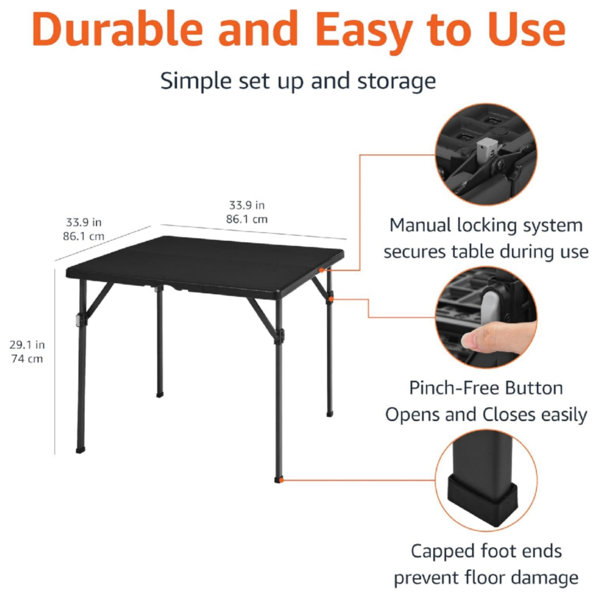 Durable and Easy to Use

Simple set up and storage

33.9 in
86.1 cm

33.9 in
86.1 cm

29.1 in
74 cm

Manual locking system secures table during use

Pinch-Free Button Opens and Closes easily

Capped foot ends prevent floor damage