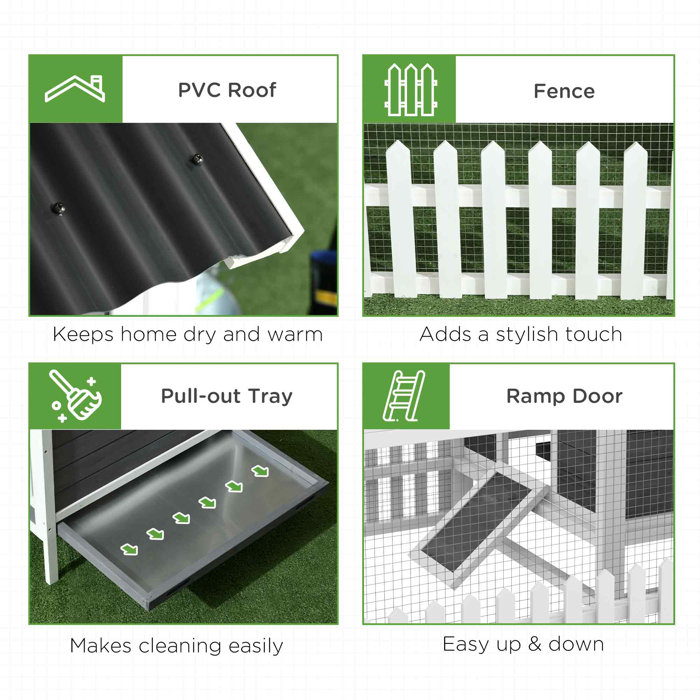 PVC Roof

Keeps home dry and warm

Fence

Adds a stylish touch

Pull-out Tray

Makes cleaning easily

Ramp Door

Easy up & down