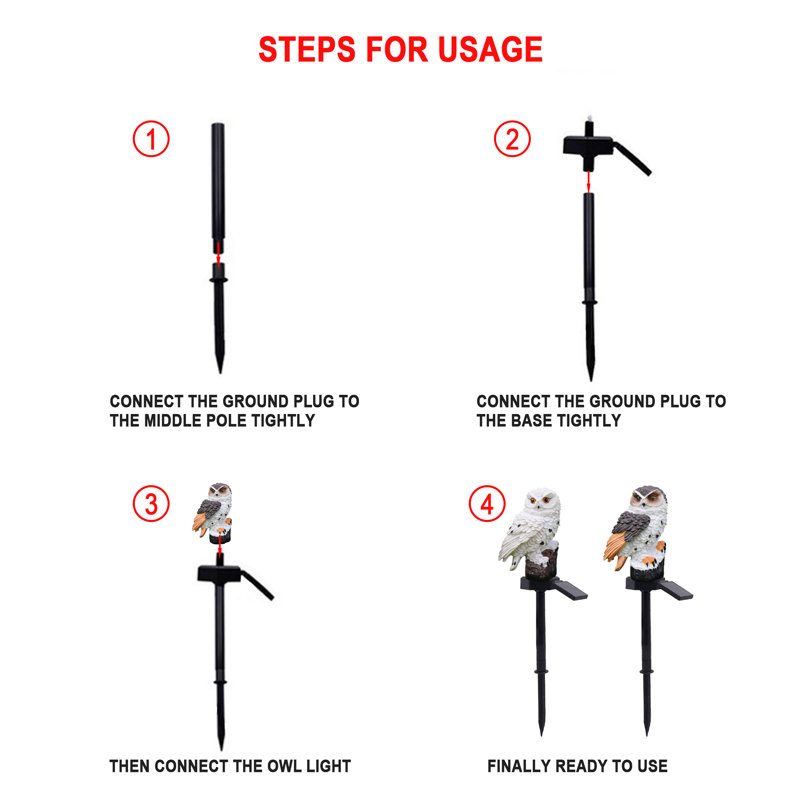 STEPS FOR USAGE

1

CONNECT THE GROUND PLUG TO THE MIDDLE POLE TIGHTLY

2

CONNECT THE GROUND PLUG TO THE BASE TIGHTLY

3

THEN CONNECT THE OWL LIGHT

4

FINALLY READY TO USE