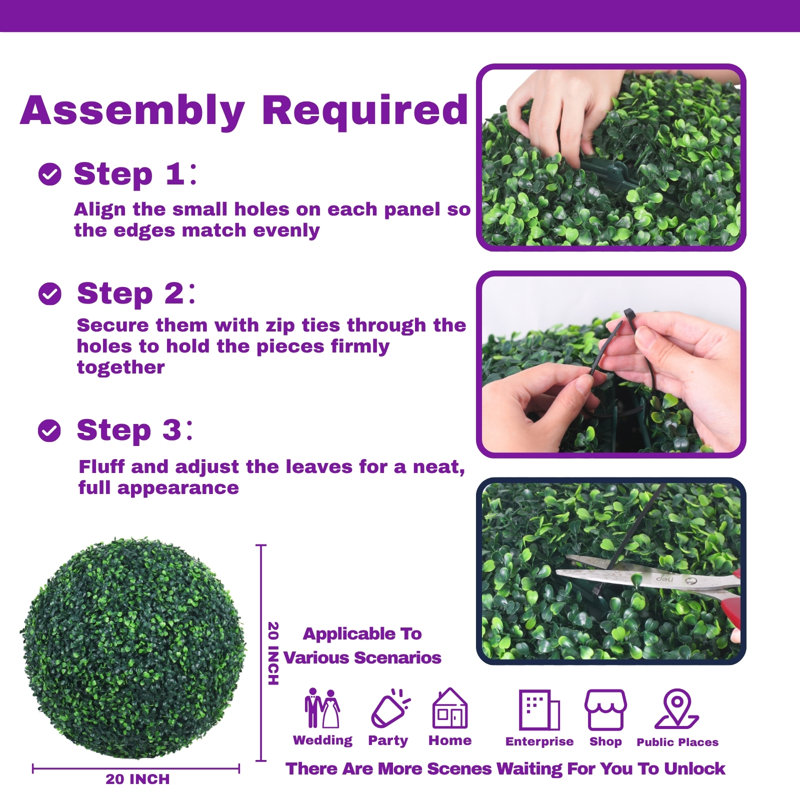 Assembly Required

Step 1:

Align the small holes on each panel so the edges match evenly

Step 2:

Secure them with zip ties through the holes to hold the pieces firmly together

Step 3:

Fluff and adjust the leaves for a neat, full appearance

deli

20 INCH

20 INCH

Applicable To Various Scenarios

Wedding Party Home Enterprise Shop Public Places

There Are More Scenes Waiting For You To Unlock