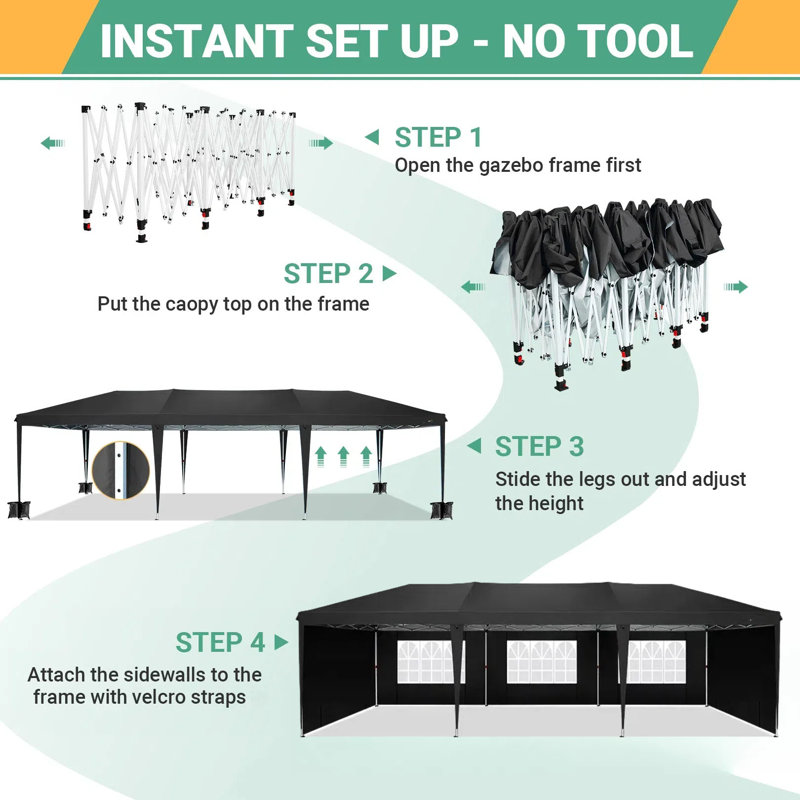 INSTANT SET UP - NO TOOL

STEP 1
Open the gazebo frame first

STEP 2
Put the caopy top on the frame

STEP 3
Stide the legs out and adjust the height

STEP 4
Attach the sidewalls to the frame with velcro straps