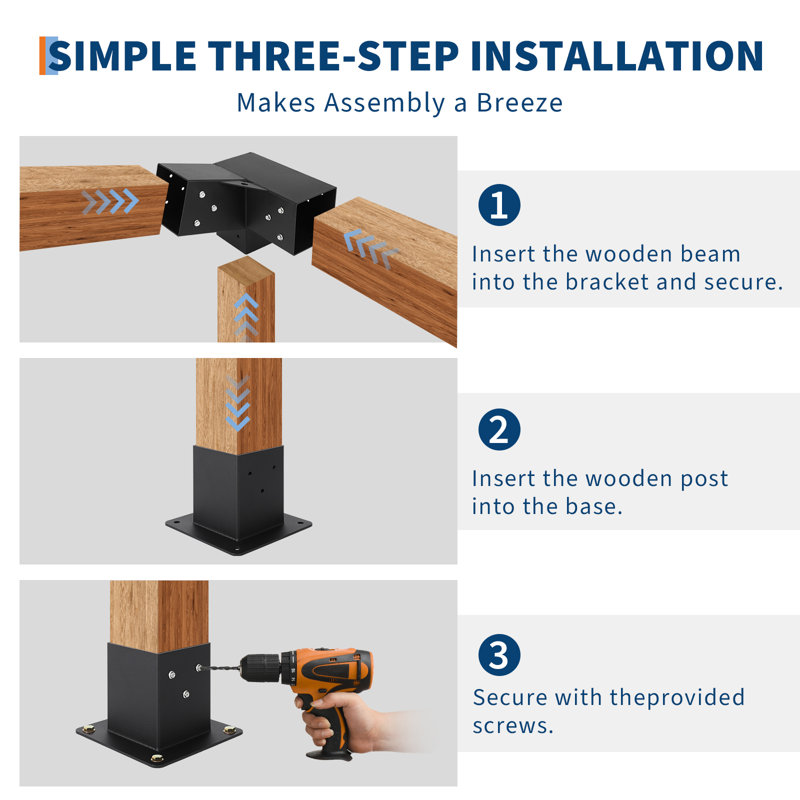 SIMPLE THREE-STEP INSTALLATION

Makes Assembly a Breeze

1

Insert the wooden beam into the bracket and secure.

2

Insert the wooden post into the base.

3

Secure with theprovided screws.