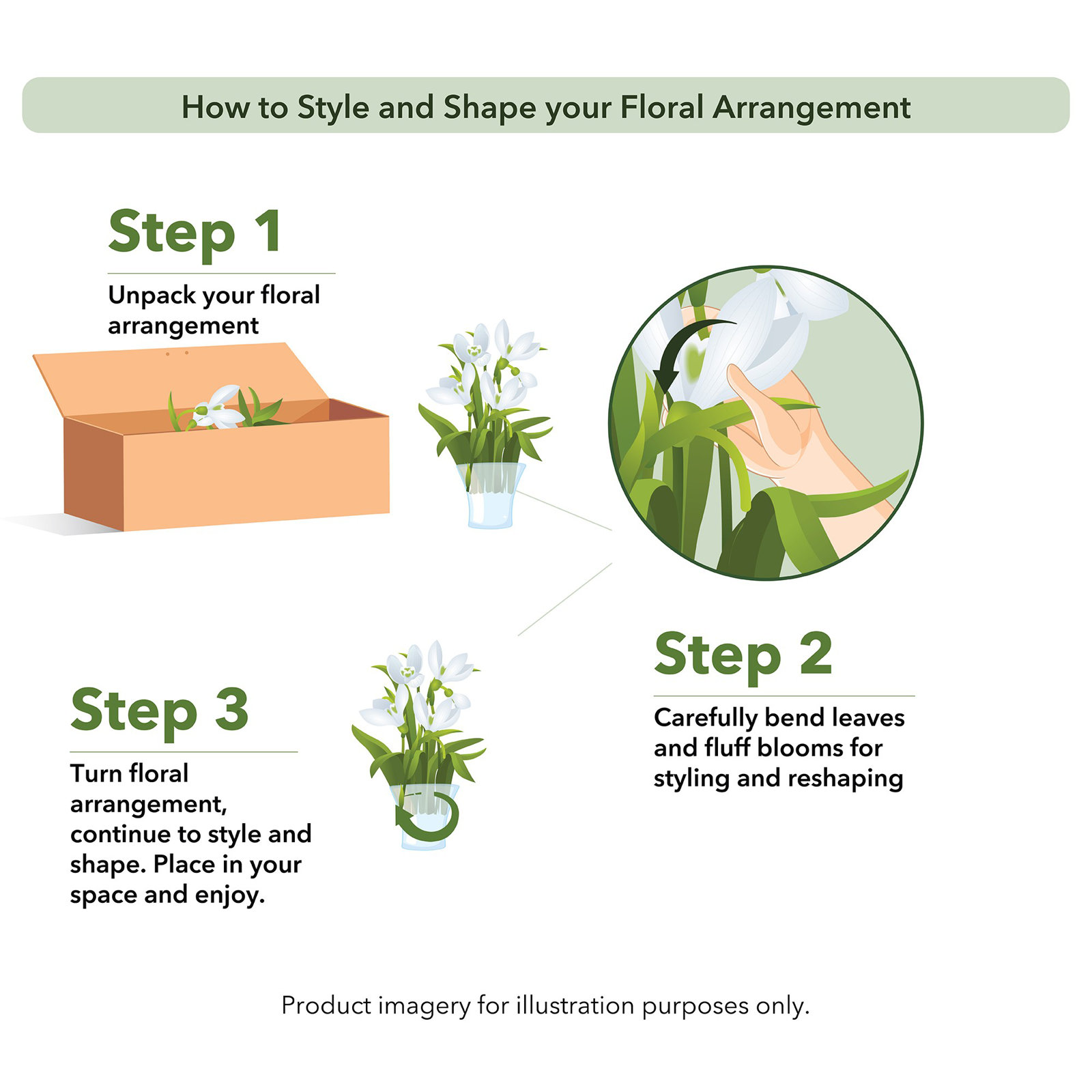 How to Style and Shape your Floral Arrangement

Step 1

Unpack your floral arrangement

Step 2

Carefully bend leaves and fluff blooms for styling and reshaping

Step 3

Turn floral arrangement, continue to style and shape. Place in your space and enjoy.

Product imagery for illustration purposes only.