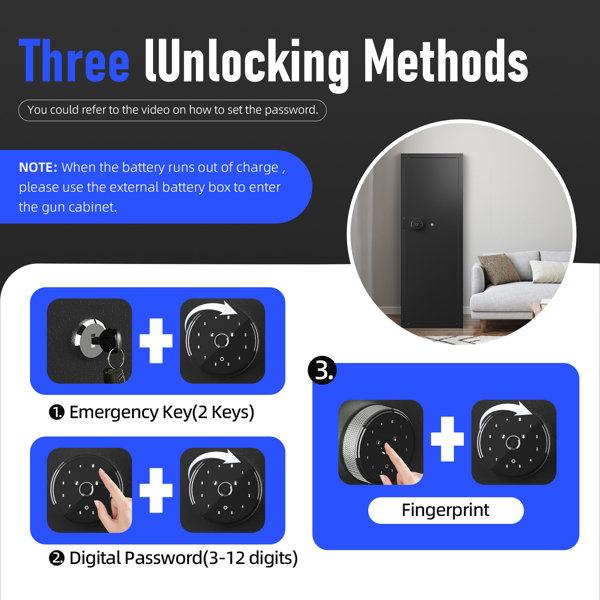 Three lUnlocking Methods

You could refer to the video on how to set the password.

NOTE: When the battery runs out of charge , please use the external battery box to enter the gun cabinet.

❶ Emergency Key(2 Keys)

❷ Digital Password(3-12 digits)

3.

Fingerprint