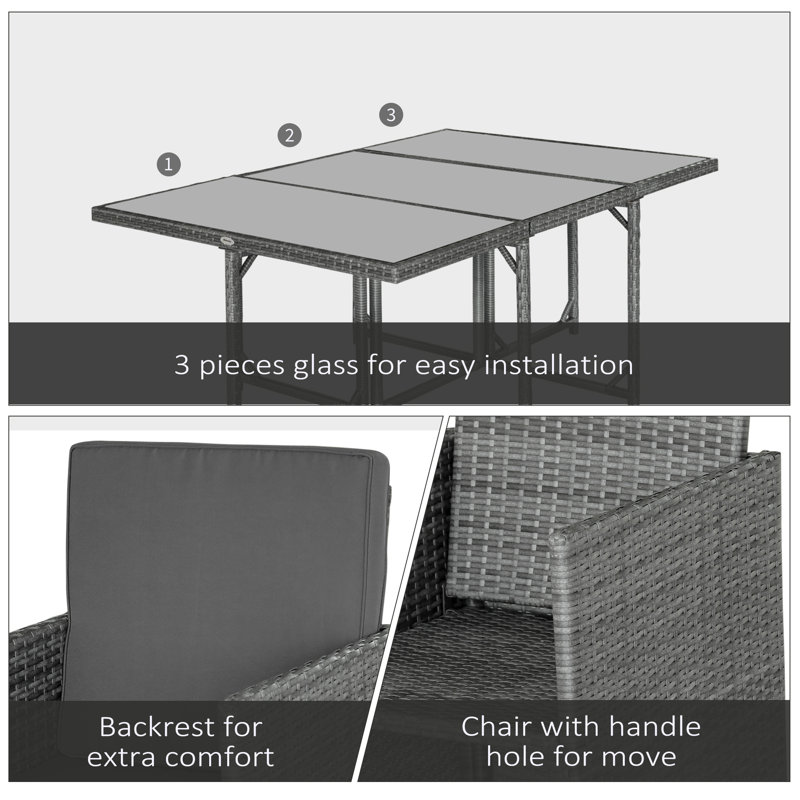 1
2
3

3 pieces glass for easy installation

Backrest for extra comfort

Chair with handle hole for move