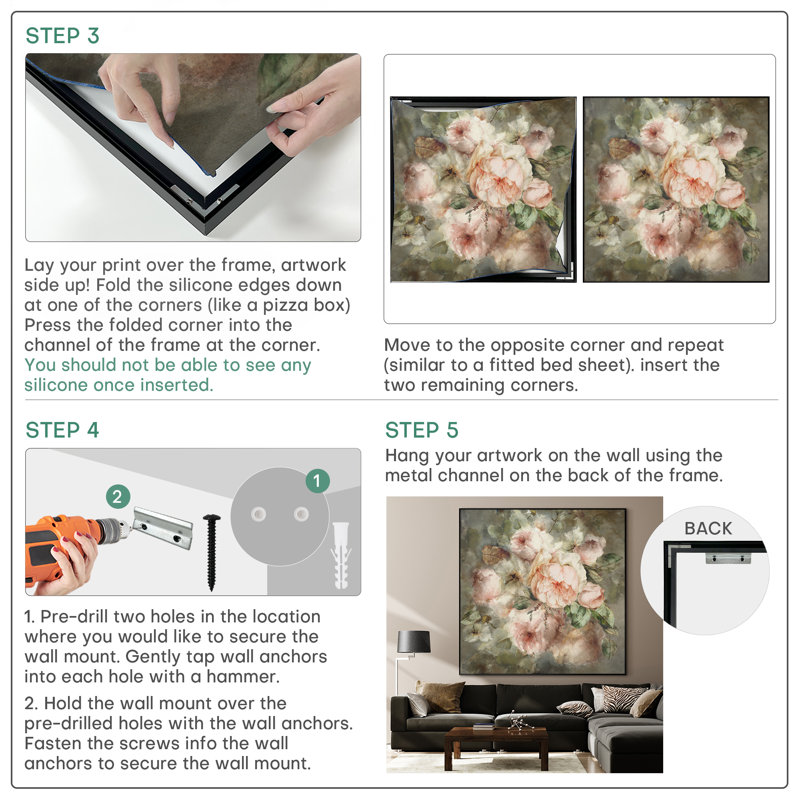 STEP 3

Lay your print over the frame, artwork side up! Fold the silicone edges down at one of the corners (like a pizza box) Press the folded corner into the channel of the frame at the corner. You should not be able to see any silicone once inserted.

Move to the opposite corner and repeat (similar to a fitted bed sheet). insert the two remaining corners.

STEP 4

2

1

1. Pre-drill two holes in the location where you would like to secure the wall mount. Gently tap wall anchors into each hole with a hammer.

2. Hold the wall mount over the pre-drilled holes with the wall anchors. Fasten the screws info the wall anchors to secure the wall mount.

STEP 5

Hang your artwork on the wall using the metal channel on the back of the frame.

BACK