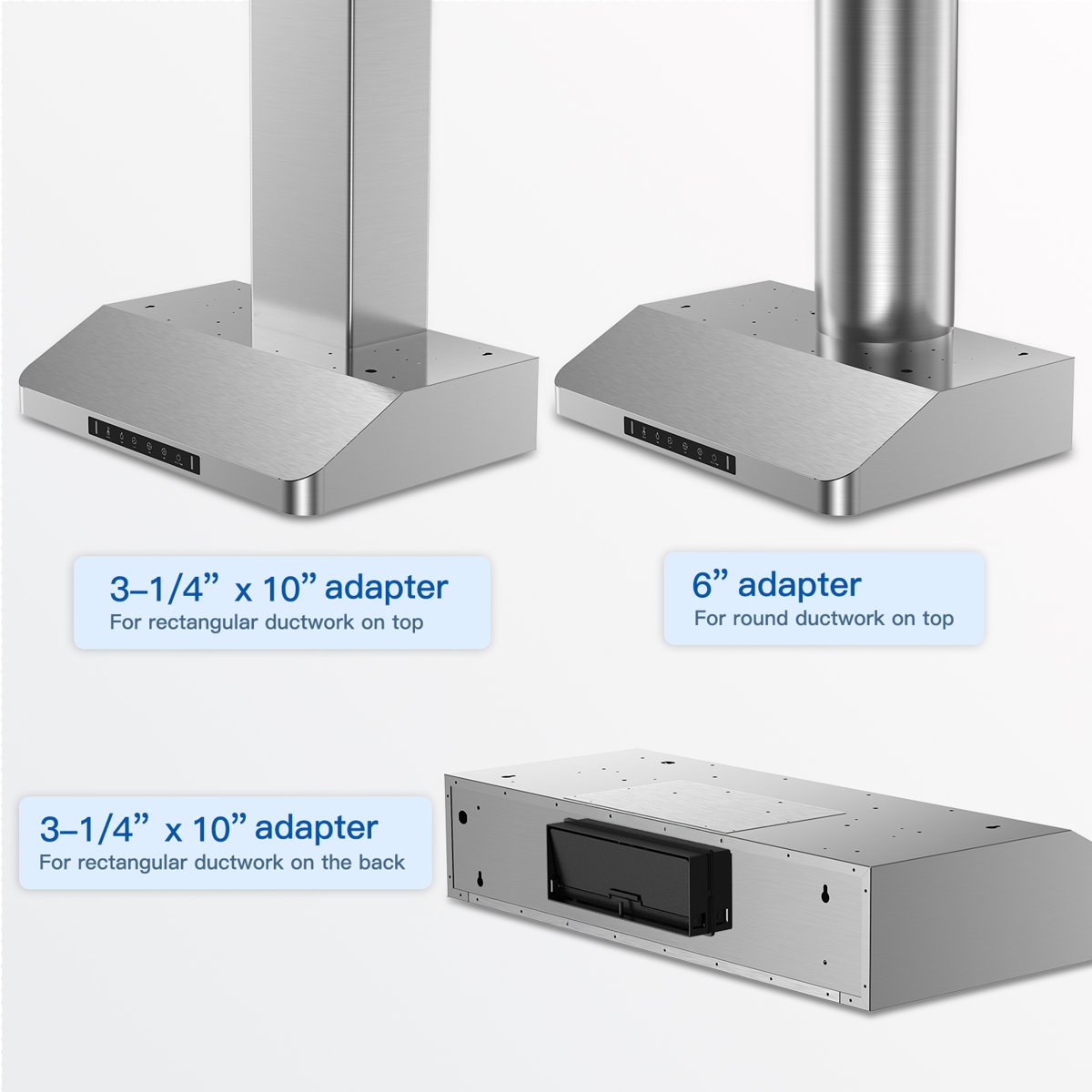 3–1/4” x 10” adapter
For rectangular ductwork on top

6” adapter
For round ductwork on top

3–1/4” x 10” adapter
For rectangular ductwork on the back