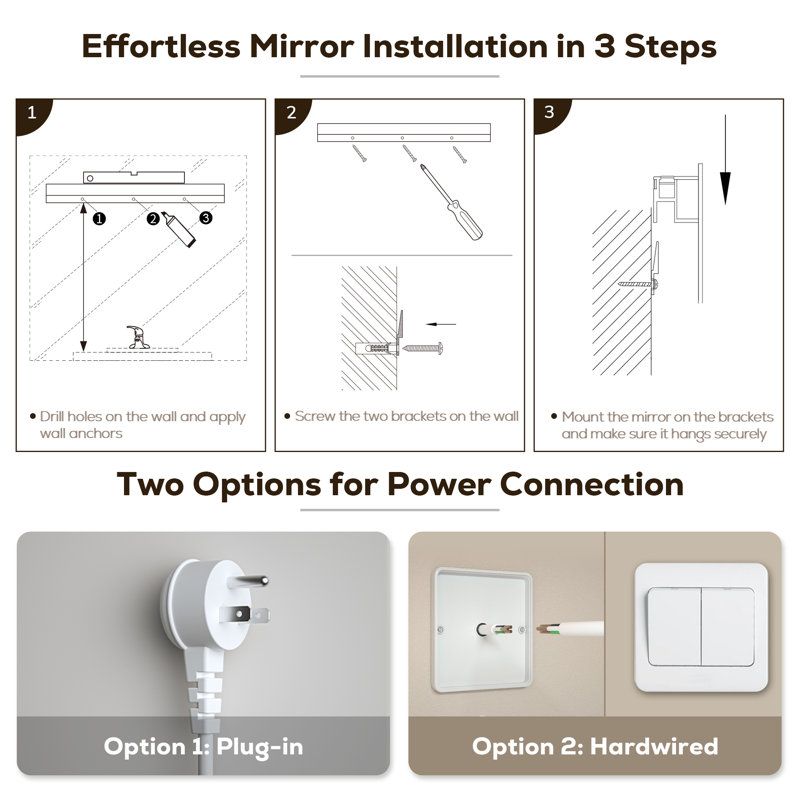 Effortless Mirror Installation in 3 Steps

1

❶ ❷ ❸

• Drill holes on the wall and apply wall anchors

2

• Screw the two brackets on the wall

3

• Mount the mirror on the brackets and make sure it hangs securely

Two Options for Power Connection

Option 1: Plug-in

Option 2: Hardwired