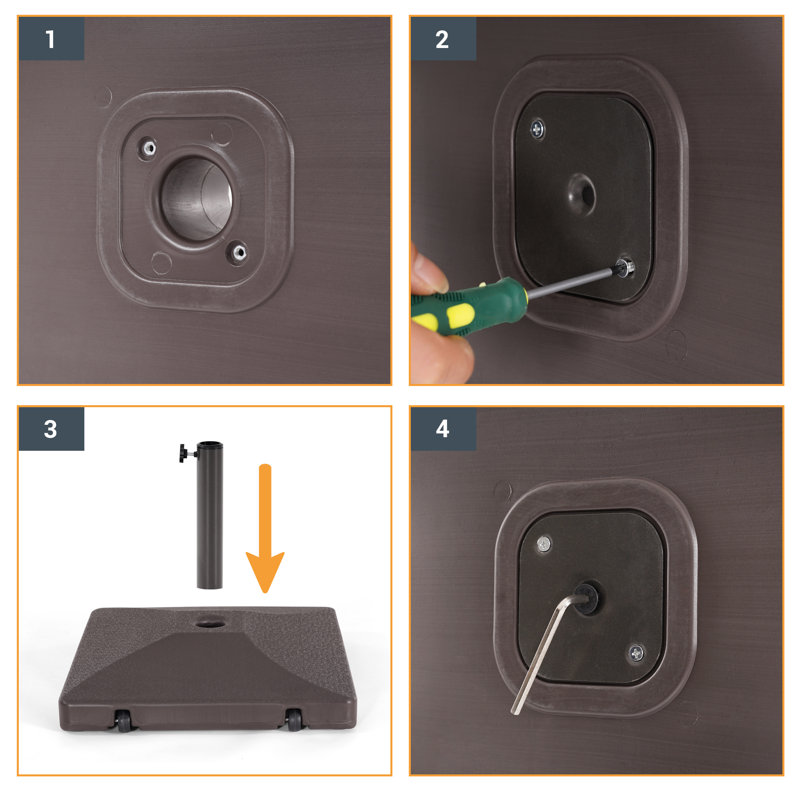 1

2

3

4