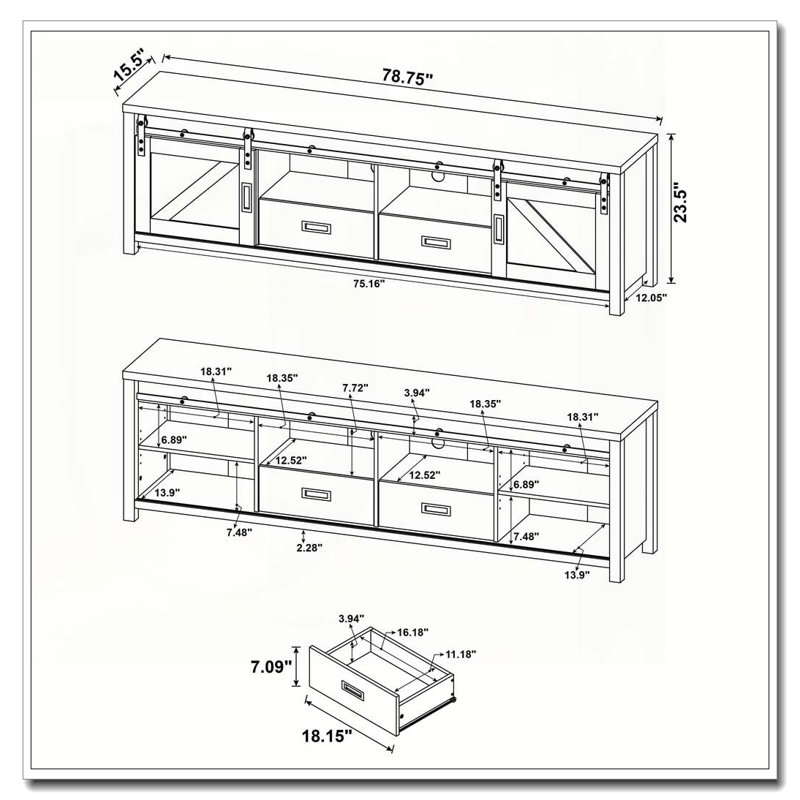 15.5"
78.75"
23.5"
75.16"
12.05"

18.31"
18.35"
7.72"
3.94"
18.35"
18.31"
6.89"
12.52"
12.52"
6.89"
13.9"
7.48"
2.28"
7.48"
13.9"

3.94"
16.18"
11.18"
7.09"
18.15"