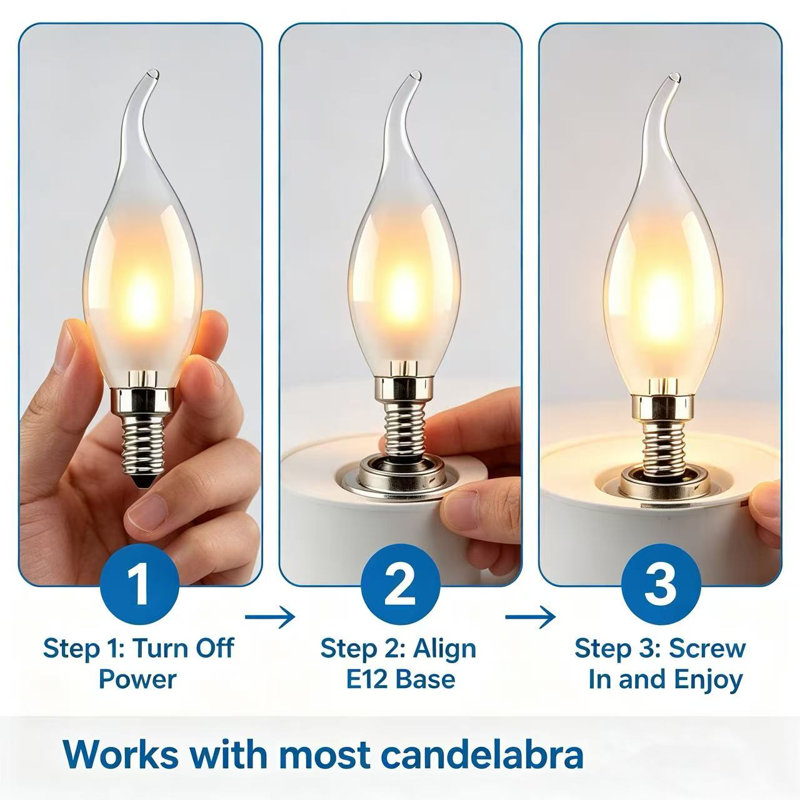 1

Step 1: Turn Off Power

2

Step 2: Align E12 Base

3

Step 3: Screw In and Enjoy

Works with most candelabra