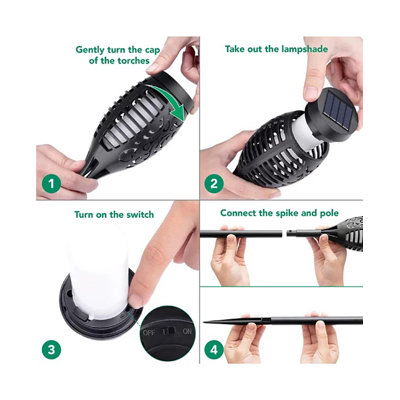 Gently turn the cap of the torches

1

Take out the lampshade

2

Turn on the switch

OFF ON

3

Connect the spike and pole

4