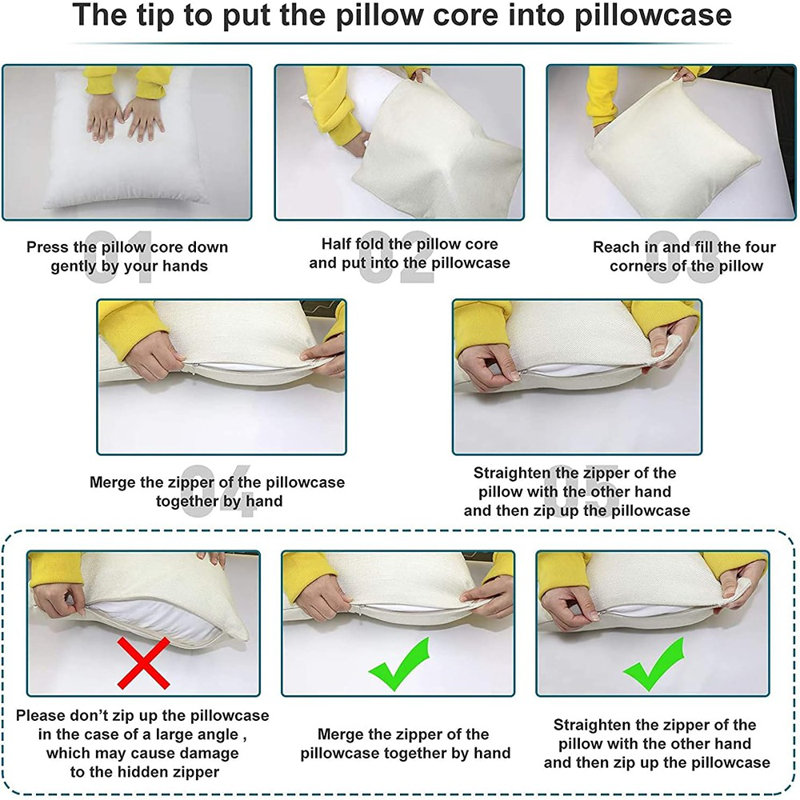 The tip to put the pillow core into pillowcase

01
Press the pillow core down gently by your hands

02
Half fold the pillow core and put into the pillowcase

03
Reach in and fill the four corners of the pillow

04
Merge the zipper of the pillowcase together by hand

05
Straighten the zipper of the pillow with the other hand and then zip up the pillowcase

Please don't zip up the pillowcase in the case of a large angle , which may cause damage to the hidden zipper

Merge the zipper of the pillowcase together by hand

Straighten the zipper of the pillow with the other hand and then zip up the pillowcase