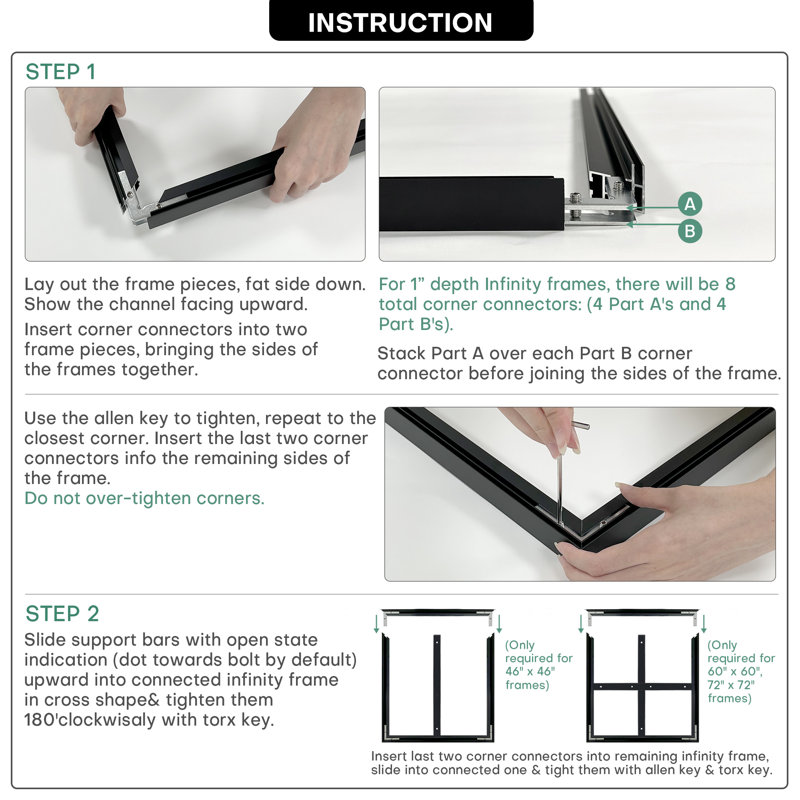 INSTRUCTION

STEP 1

A

B

Lay out the frame pieces, fat side down. Show the channel facing upward.

Insert corner connectors into two frame pieces, bringing the sides of the frames together.

For 1" depth Infinity frames, there will be 8 total corner connectors: (4 Part A's and 4 Part B's).

Stack Part A over each Part B corner connector before joining the sides of the frame.

Use the allen key to tighten, repeat to the closest corner. Insert the last two corner connectors info the remaining sides of the frame.
Do not over-tighten corners.

STEP 2

Slide support bars with open state indication (dot towards bolt by default) upward into connected infinity frame in cross shape& tighten them 180'clockwisaly with torx key.

(Only required for 46" x 46" frames)

(Only required for 60" x 60", 72" x 72" frames)

Insert last two corner connectors into remaining infinity frame, slide into connected one & tight them with allen key & torx key.