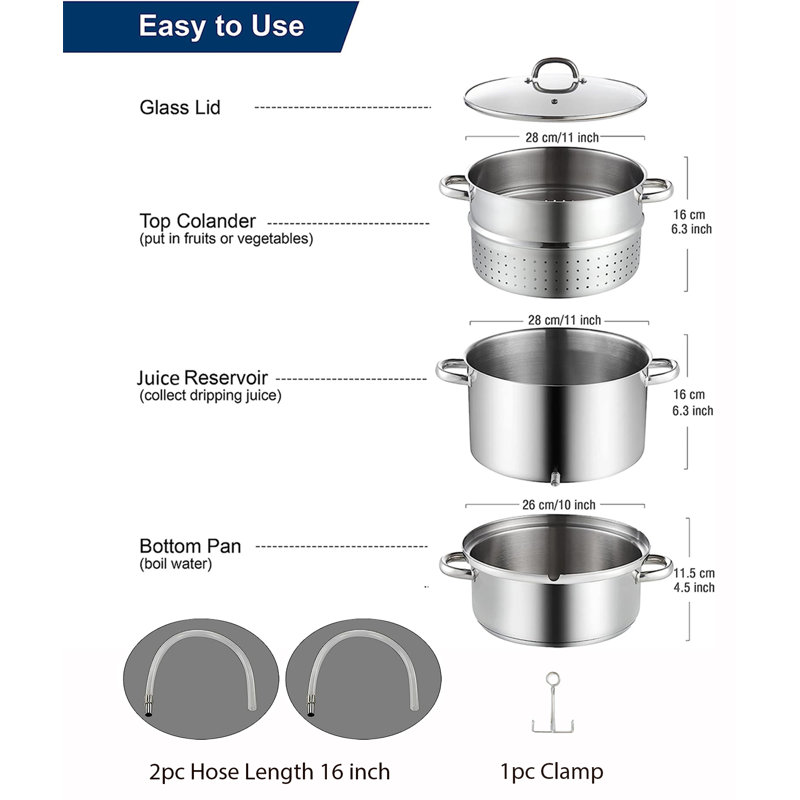 Easy to Use

Glass Lid

28 cm/11 inch

Top Colander
(put in fruits or vegetables)

16 cm
6.3 inch

28 cm/11 inch

Juice Reservoir
(collect dripping juice)

16 cm
6.3 inch

26 cm/10 inch

Bottom Pan
(boil water)

11.5 cm
4.5 inch

2pc Hose Length 16 inch

1pc Clamp