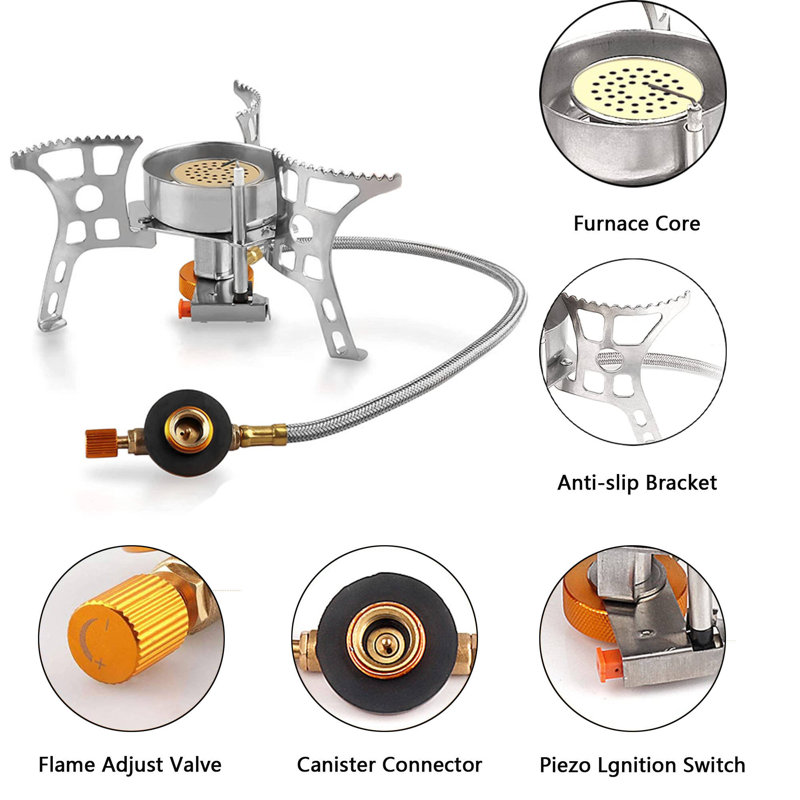 Furnace Core

Anti-slip Bracket

Flame Adjust Valve

Canister Connector

Piezo Lgnition Switch