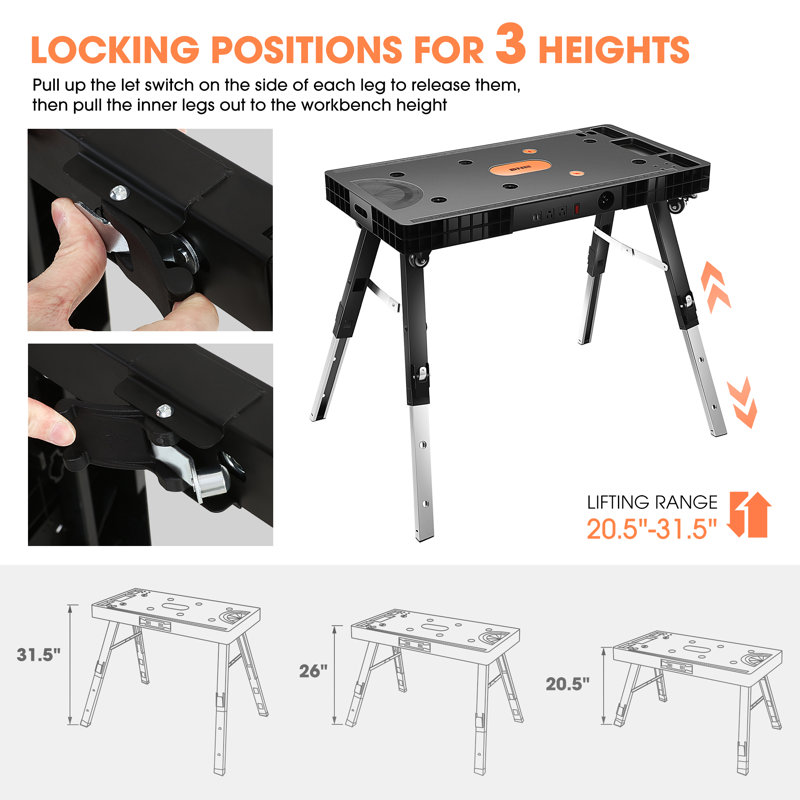 LOCKING POSITIONS FOR 3 HEIGHTS

Pull up the let switch on the side of each leg to release them, then pull the inner legs out to the workbench height

LIFTING RANGE
20.5"-31.5"

31.5"

26"

20.5"