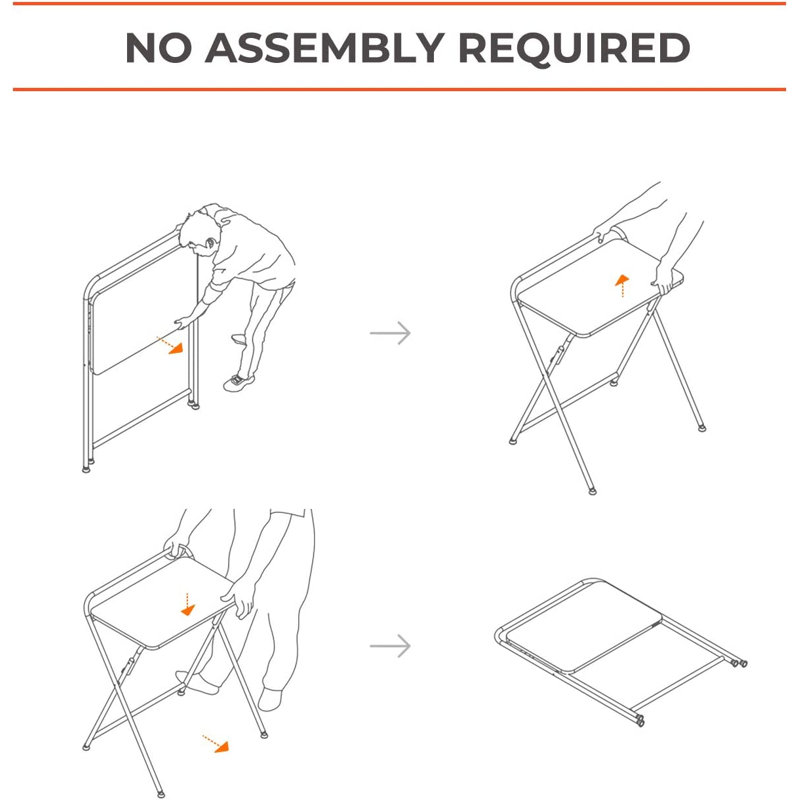 NO ASSEMBLY REQUIRED