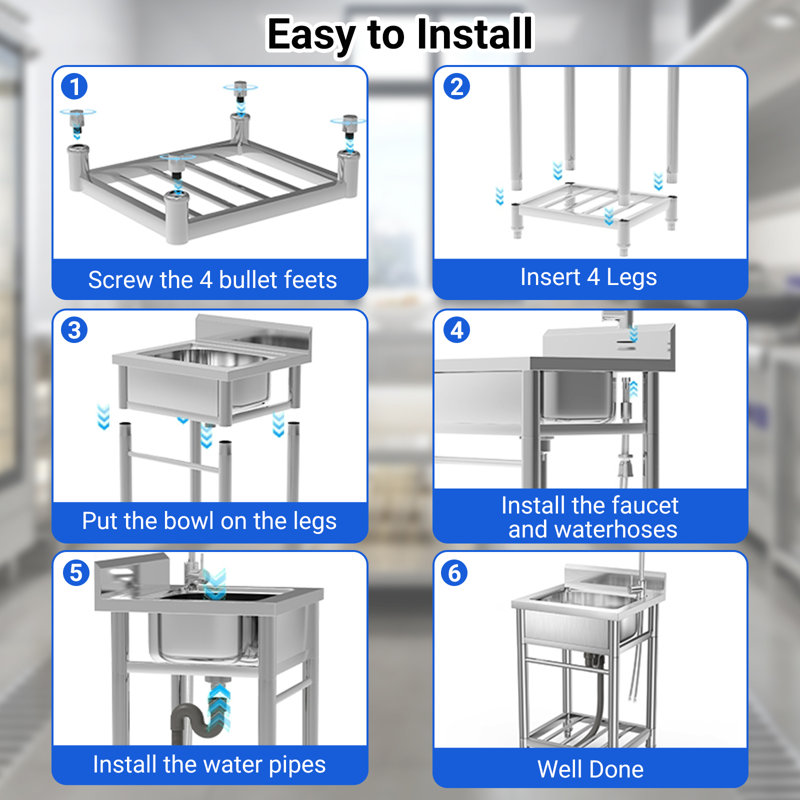 Easy to Install

1
Screw the 4 bullet feets

2
Insert 4 Legs

3
Put the bowl on the legs

4
Install the faucet and waterhoses

5
Install the water pipes

6
Well Done