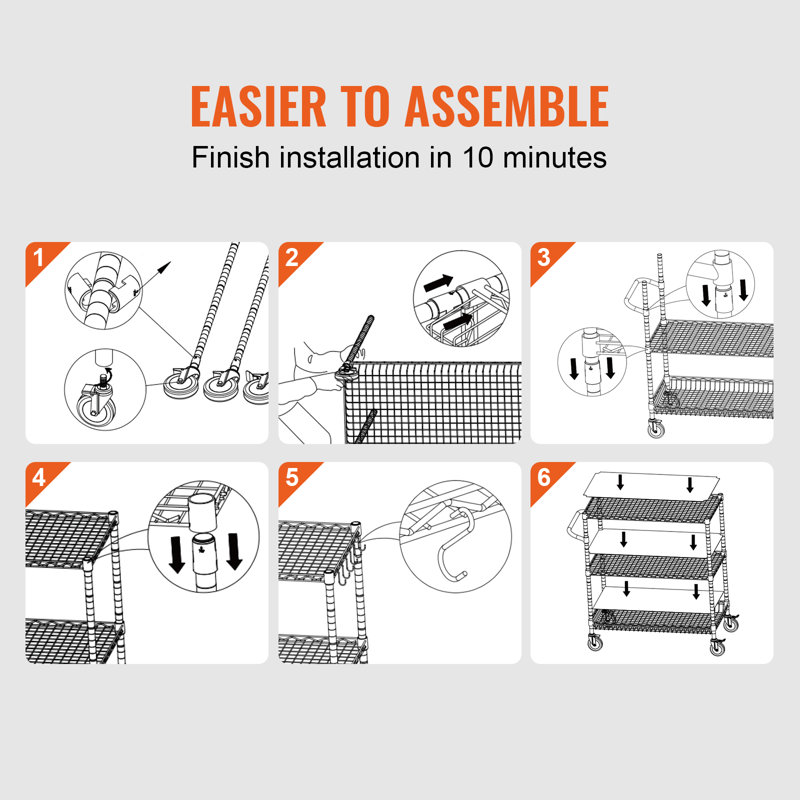 EASIER TO ASSEMBLE

Finish installation in 10 minutes

1

2

3

4

5

6