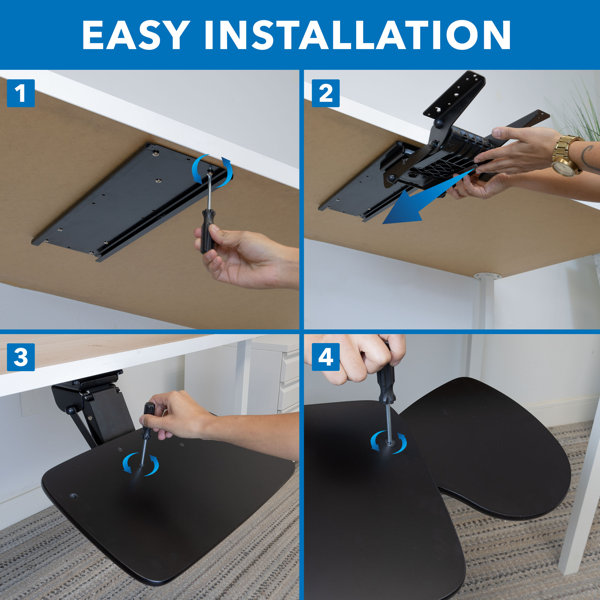 EASY INSTALLATION

1

2

3

4