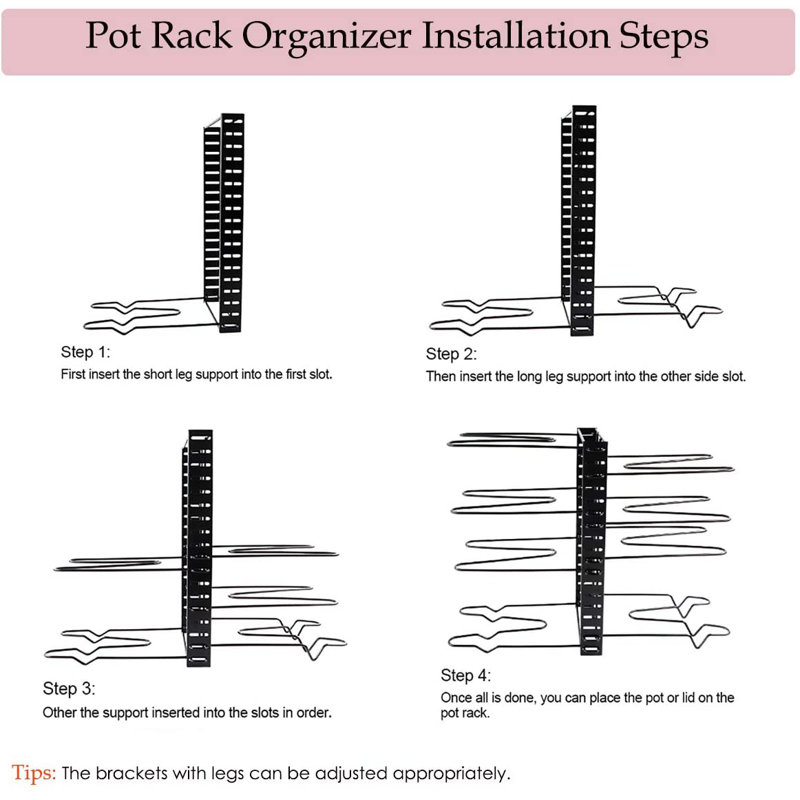 Pot Rack Organizer Installation Steps

Step 1:
First insert the short leg support into the first slot.

Step 2:
Then insert the long leg support into the other side slot.

Step 3:
Other the support inserted into the slots in order.

Step 4:
Once all is done, you can place the pot or lid on the pot rack.

Tips: The brackets with legs can be adjusted appropriately.