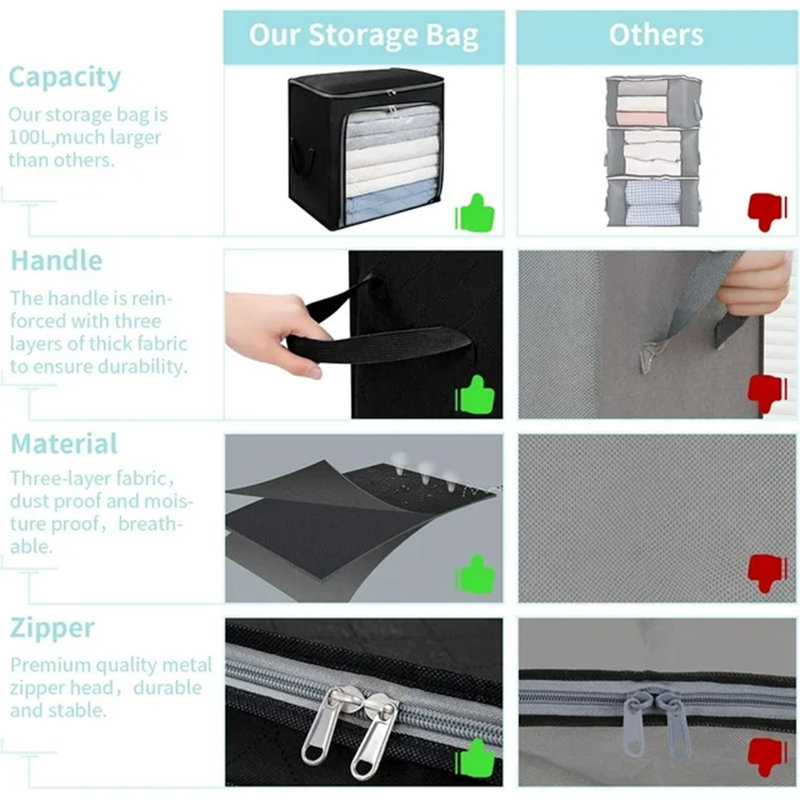 Our Storage Bag

Others

Capacity

Our storage bag is 100L,much larger than others.

Handle

The handle is reinforced with three layers of thick fabric to ensure durability.

Material

Three-layer fabric, dust proof and moisture proof, breathable.

Zipper

Premium quality metal zipper head, durable and stable.