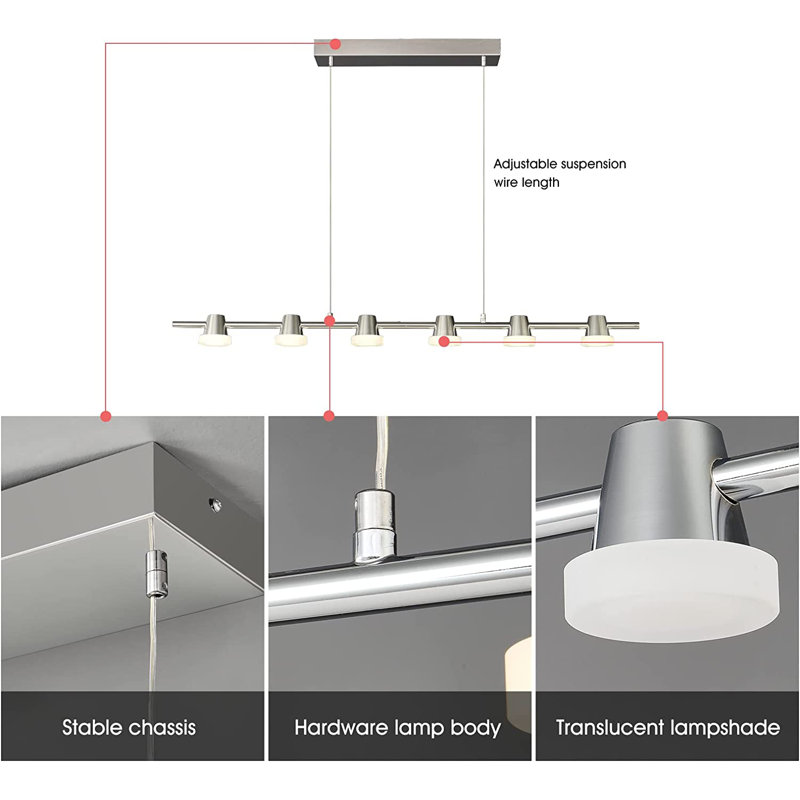 Adjustable suspension wire length

Stable chassis

Hardware lamp body

Translucent lampshade