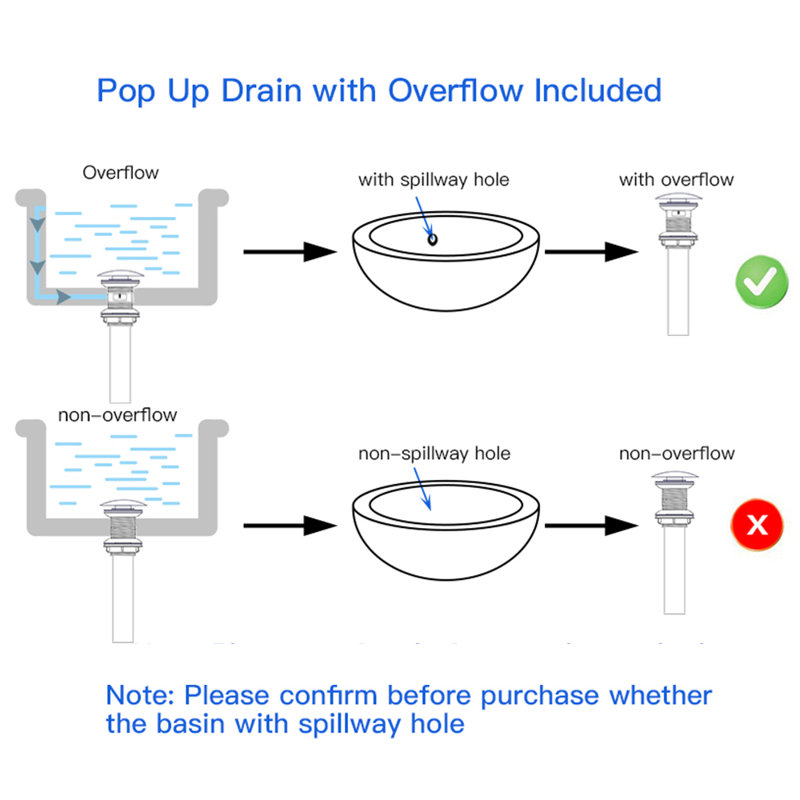 Pop Up Drain with Overflow Included

Overflow

with spillway hole

with overflow

non-overflow

non-spillway hole

non-overflow

Note: Please confirm before purchase whether the basin with spillway hole