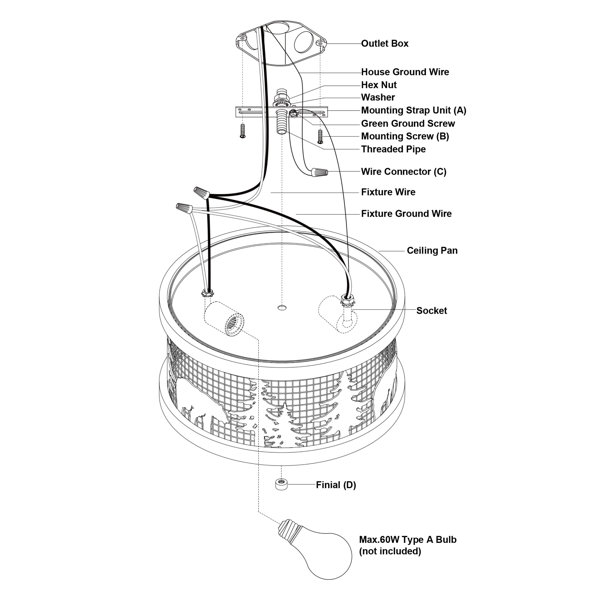 Outlet Box
House Ground Wire
Hex Nut
Washer
Mounting Strap Unit (A)
Green Ground Screw
Mounting Screw (B)
Threaded Pipe
Wire Connector (C)
Fixture Wire
Fixture Ground Wire
Ceiling Pan
Socket
Finial (D)
Max.60W Type A Bulb
(not included)