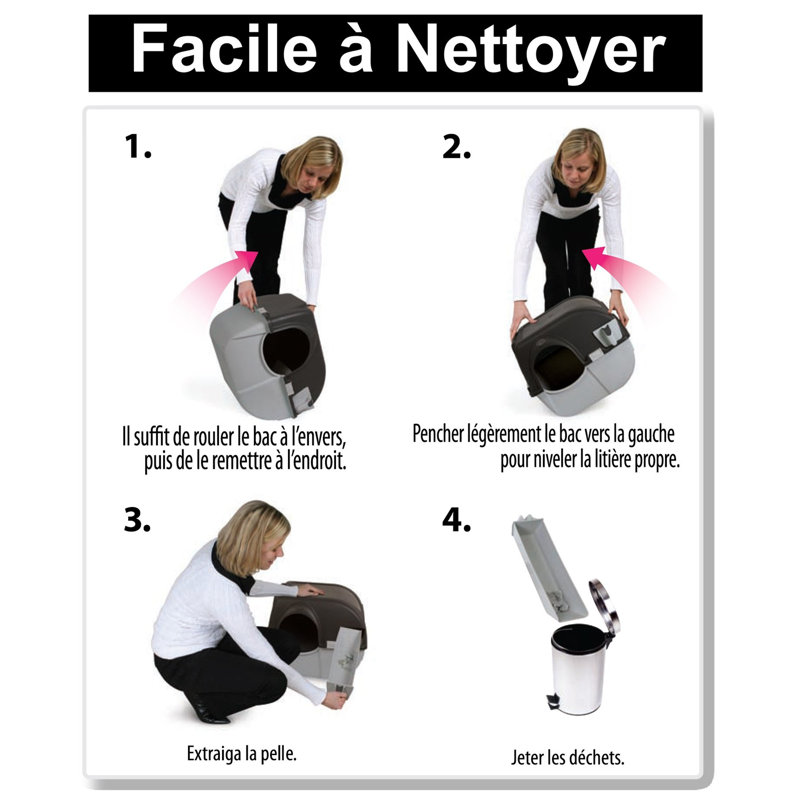 Facile à Nettoyer

1.

Il suffit de rouler le bac à l'envers, puis de le remettre à l'endroit.

2.

Pencher légèrement le bac vers la gauche pour niveler la litière propre.

3.

Extraiga la pelle.

4.

Jeter les déchets.