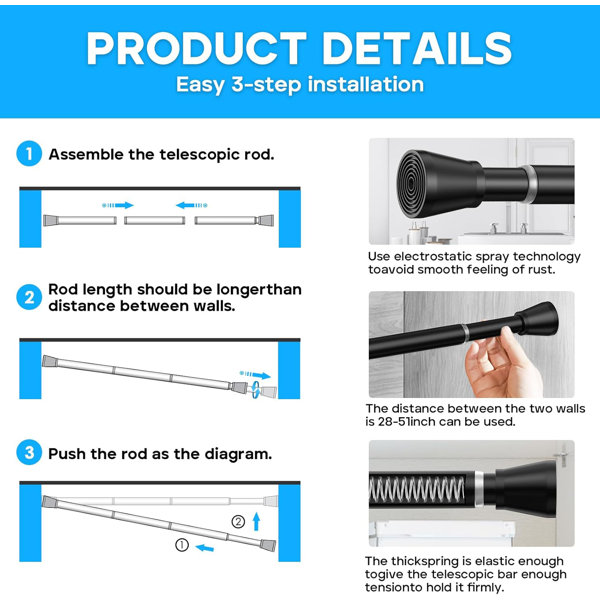 PRODUCT DETAILS
Easy 3-step installation

1 Assemble the telescopic rod.

2 Rod length should be longerthan distance between walls.

3 Push the rod as the diagram.

② ①

Use electrostatic spray technology toavoid smooth feeling of rust.

The distance between the two walls is 28-51inch can be used.

The thickspring is elastic enough togive the telescopic bar enough tensionto hold it firmly.