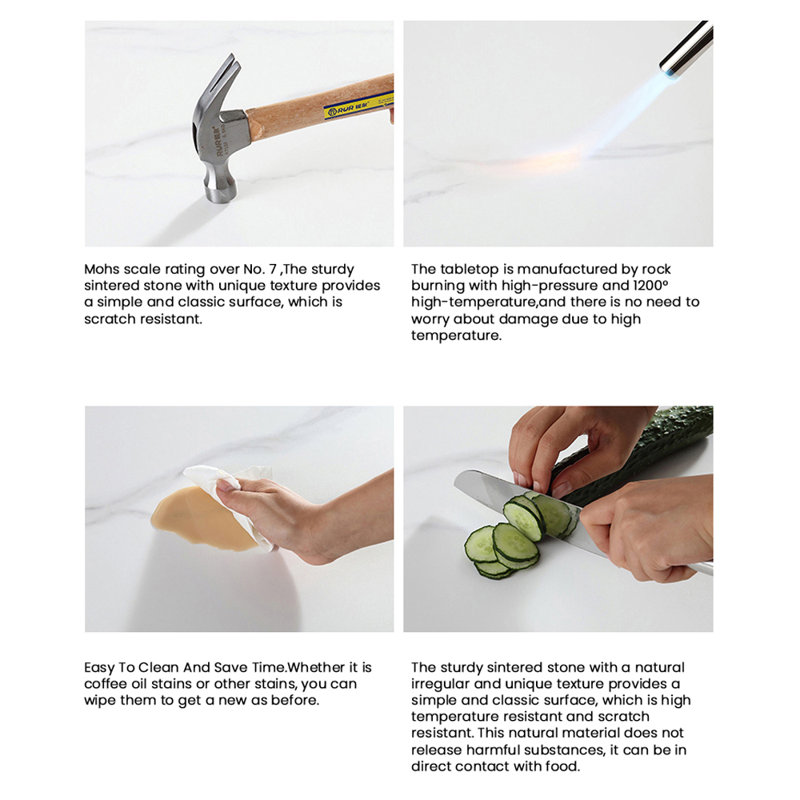 RUR

Mohs scale rating over No. 7 ,The sturdy sintered stone with unique texture provides a simple and classic surface, which is scratch resistant.

The tabletop is manufactured by rock burning with high-pressure and 1200° high-temperature,and there is no need to worry about damage due to high temperature.

Easy To Clean And Save Time.Whether it is coffee oil stains or other stains, you can wipe them to get a new as before.

The sturdy sintered stone with a natural irregular and unique texture provides a simple and classic surface, which is high temperature resistant and scratch resistant. This natural material does not release harmful substances, it can be in direct contact with food.