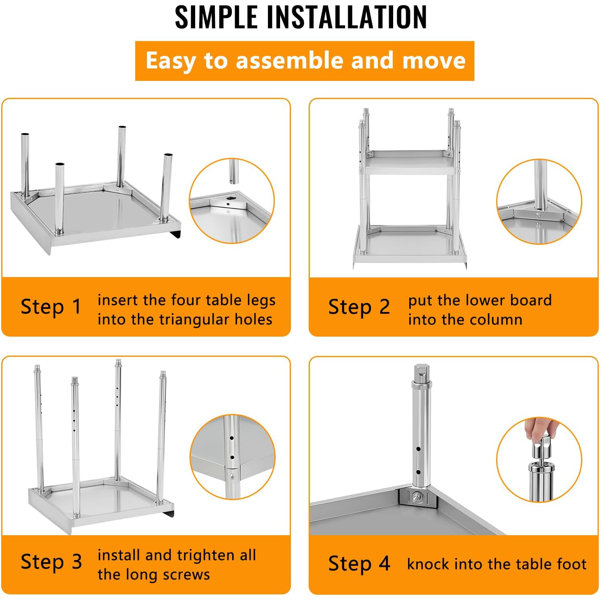 SIMPLE INSTALLATION

Easy to assemble and move

Step 1 insert the four table legs into the triangular holes

Step 2 put the lower board into the column

Step 3 install and trighten all the long screws

Step 4 knock into the table foot