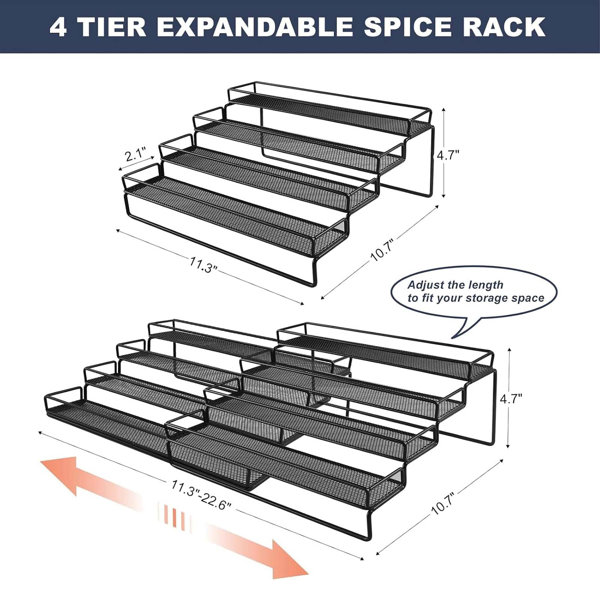 4 TIER EXPANDABLE SPICE RACK

2.1"

4.7"

11.3"

10.7"

Adjust the length to fit your storage space

4.7"

11.3"-22.6"

10.7"