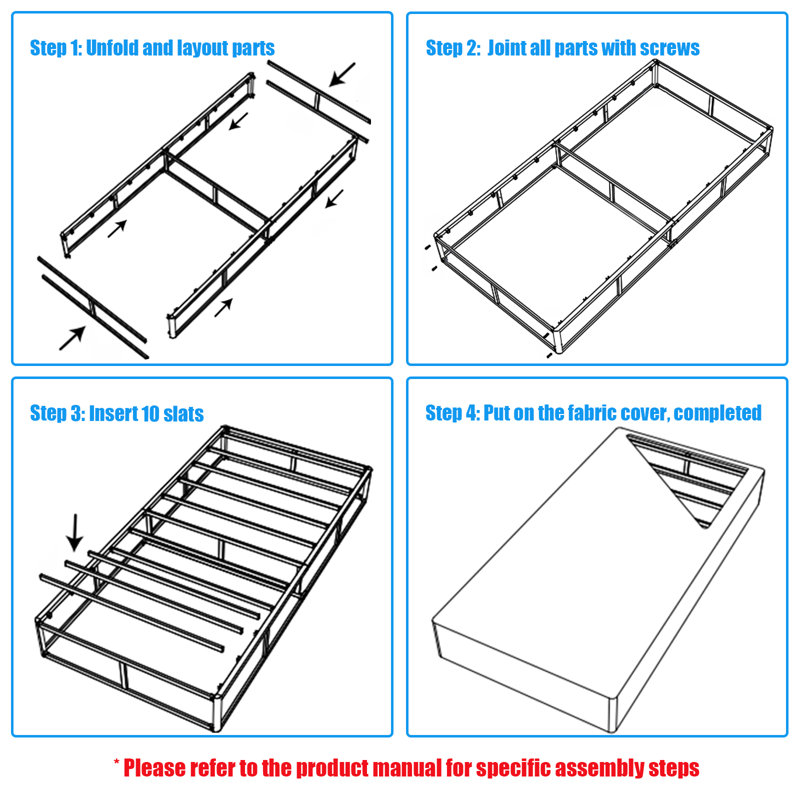 Step 1: Unfold and layout parts

Step 2: Joint all parts with screws

Step 3: Insert 10 slats

Step 4: Put on the fabric cover, completed

* Please refer to the product manual for specific assembly steps