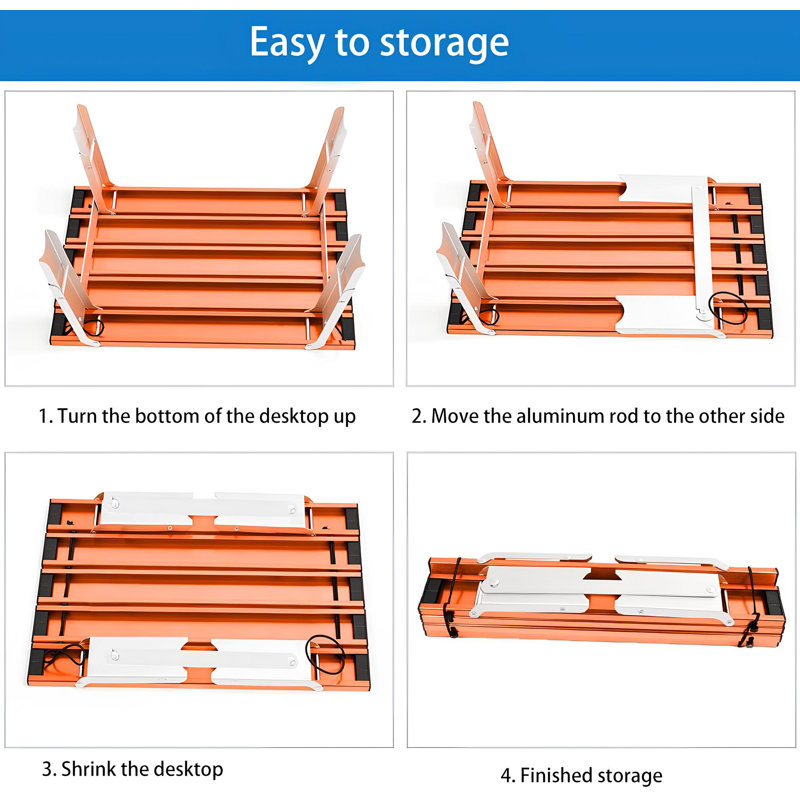 Easy to storage

1. Turn the bottom of the desktop up

2. Move the aluminum rod to the other side

3. Shrink the desktop

4. Finished storage