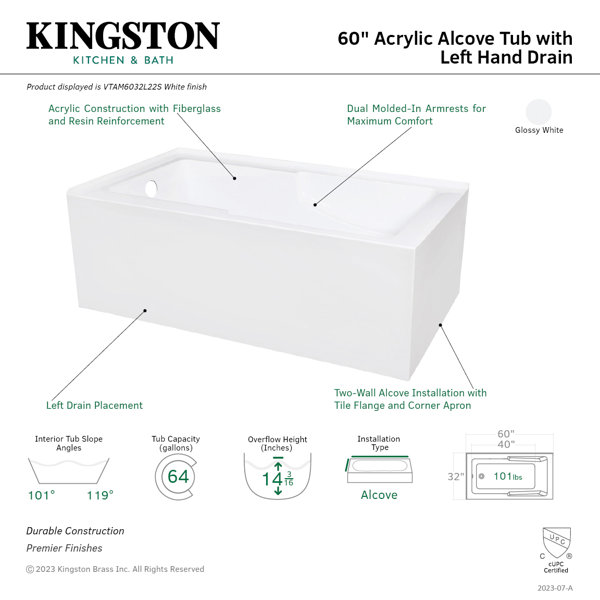 KINGSTON
KITCHEN & BATH

60" Acrylic Alcove Tub with Left Hand Drain

Product displayed is VTAM6032L22S White finish

Acrylic Construction with Fiberglass and Resin Reinforcement

Dual Molded-In Armrests for Maximum Comfort

Glossy White

Left Drain Placement

Two-Wall Alcove Installation with Tile Flange and Corner Apron

Interior Tub Slope Angles
101° 119°

Tub Capacity (gallons)
64

Overflow Height (Inches)
$14\frac{3}{16}$

Installation Type
Alcove

60"
40"
32"
101lbs

Durable Construction
Premier Finishes

© 2023 Kingston Brass Inc. All Rights Reserved

UPC
C ®
cUPC Certified

2023-07-A