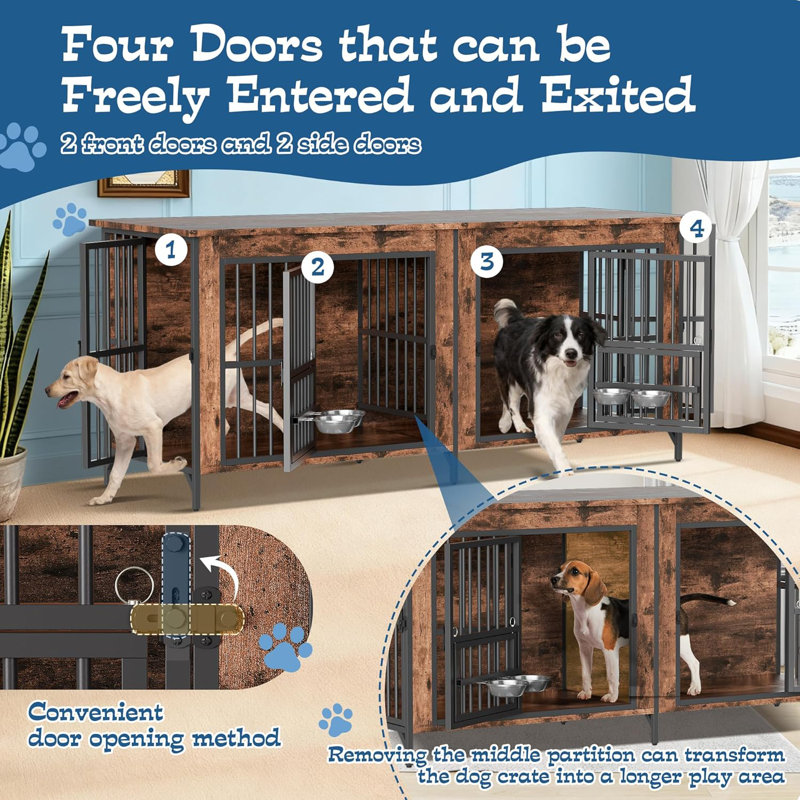 Four Doors that can be Freely Entered and Exited

2 front doors and 2 side doors

1

2

3

4

Convenient door opening method

Removing the middle partition can transform the dog crate into a longer play area