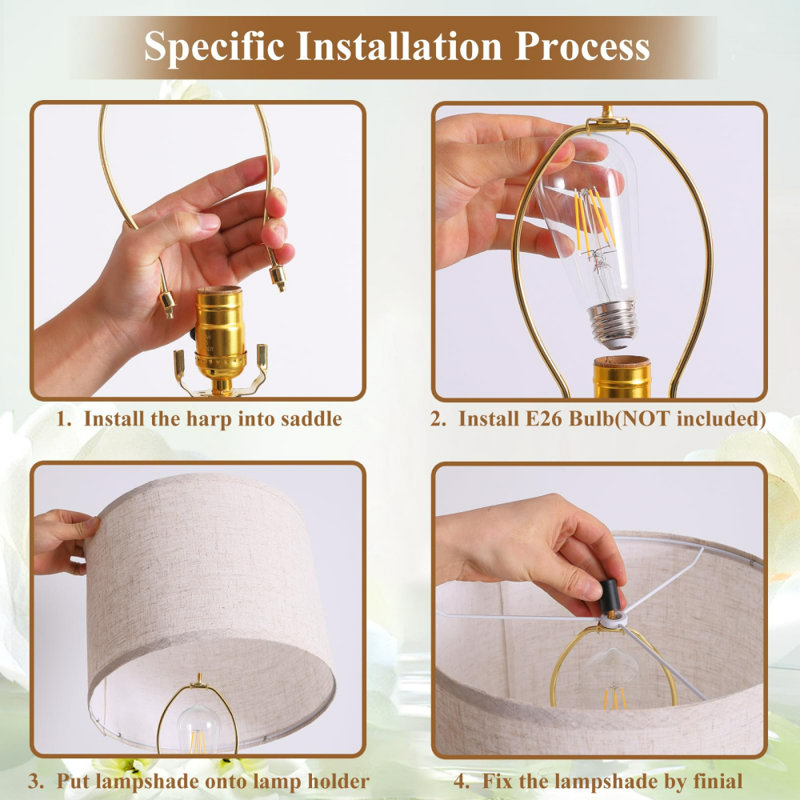 Specific Installation Process

1. Install the harp into saddle

2. Install E26 Bulb(NOT included)

3. Put lampshade onto lamp holder

4. Fix the lampshade by finial